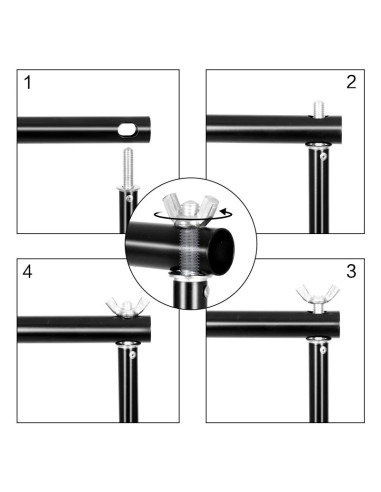 1

2

4

3