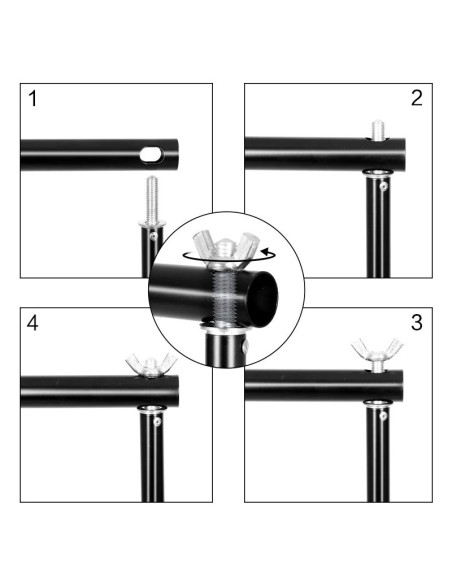 1

2

4

3