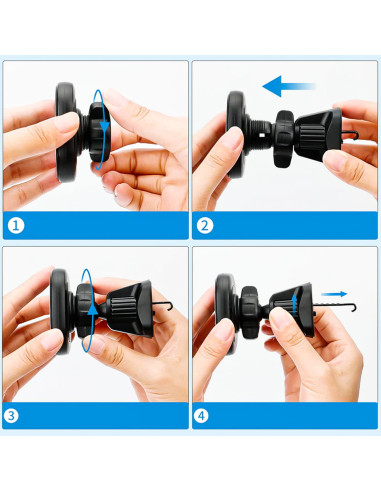 1

2

3

4