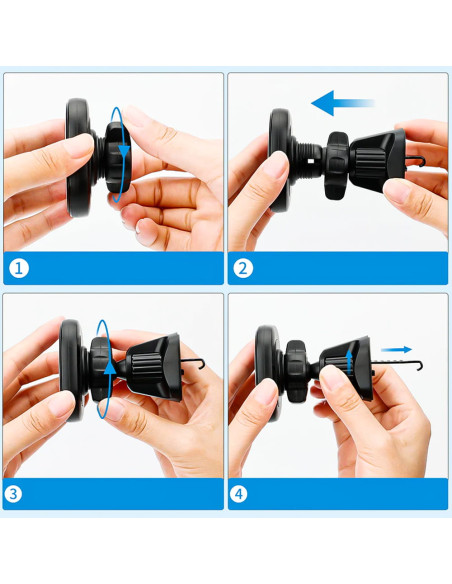 1

2

3

4