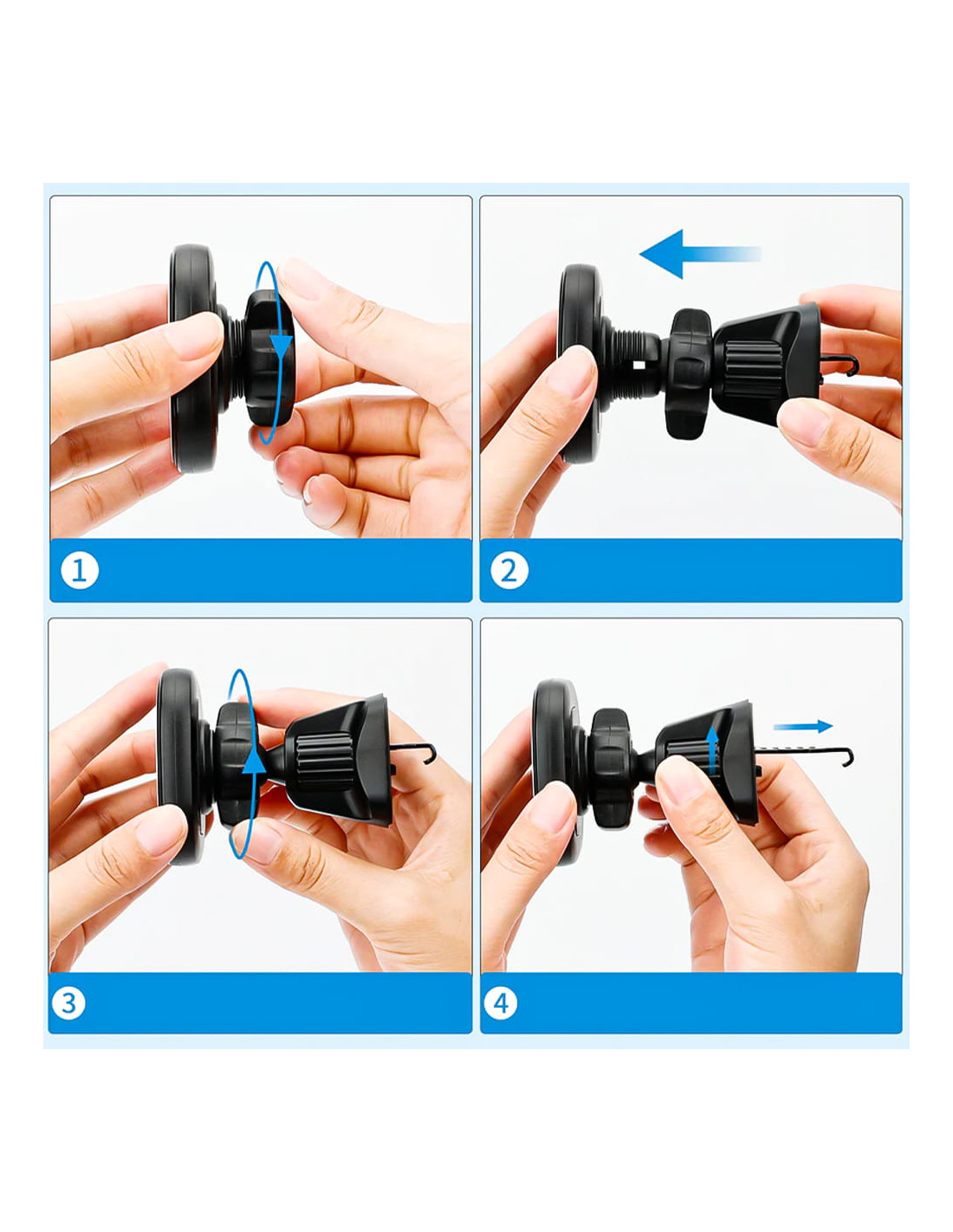 1

2

3

4