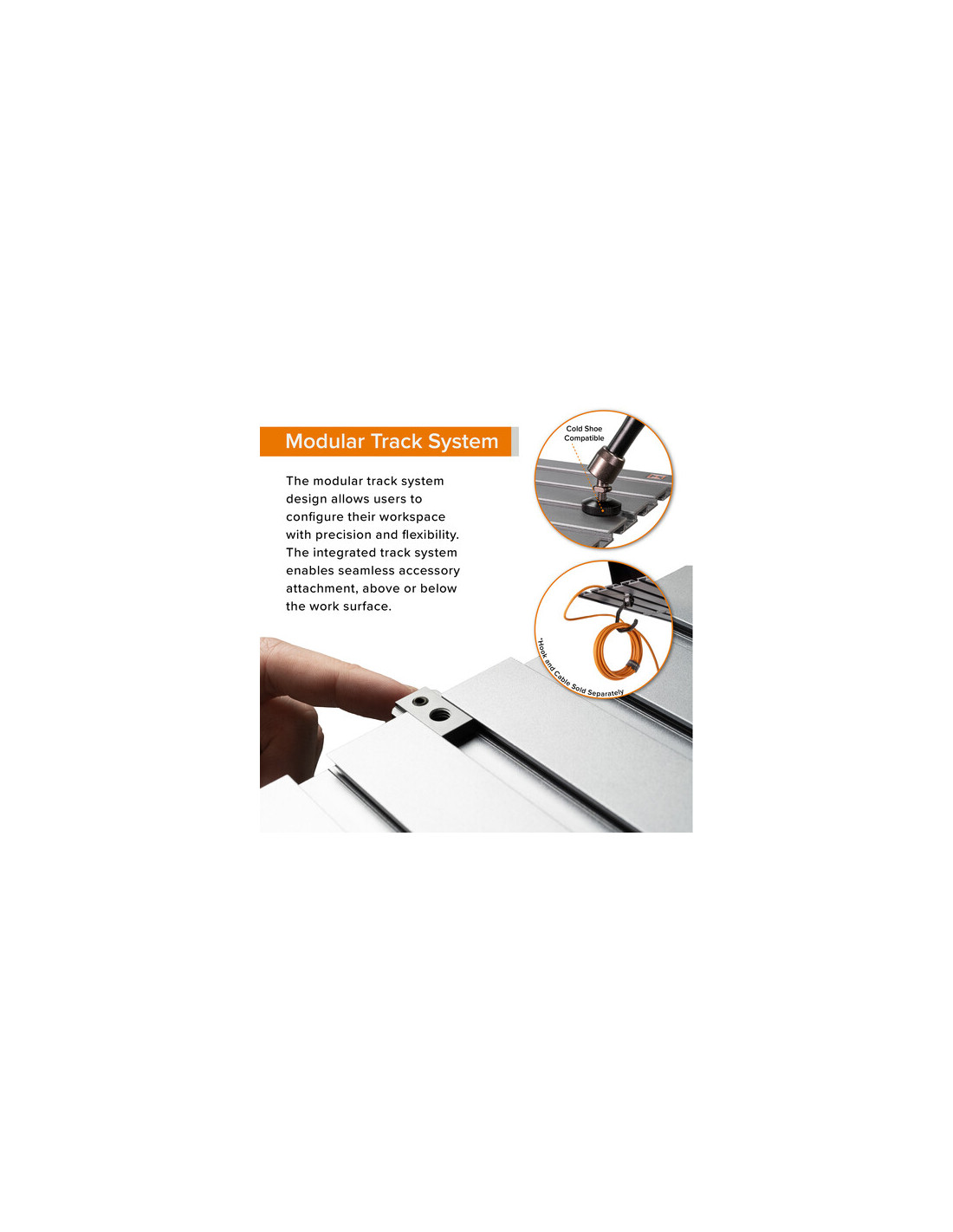 Modular Track System

The modular track system design allows users to configure their workspace with precision and flexibility. The integrated track system enables seamless accessory attachment, above or below the work surface.

Cold Shoe Compatible

*Hook and Cable Sold Separately